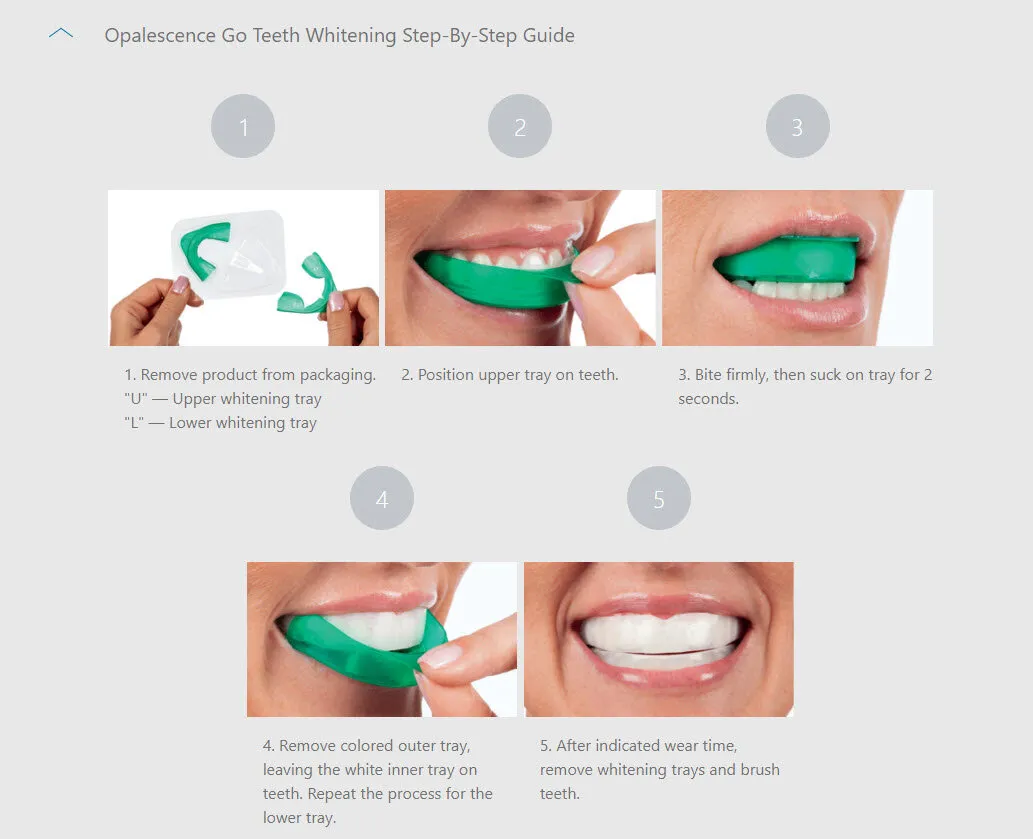 Opalescence Go Teeth Whitening Step-By-Step Guide

1

2

3

1. Remove product from packaging.
"U" — Upper whitening tray
"L" — Lower whitening tray

2. Position upper tray on teeth.

3. Bite firmly, then suck on tray for 2 seconds.

4

5

4. Remove colored outer tray, leaving the white inner tray on teeth. Repeat the process for the lower tray.

5. After indicated wear time, remove whitening trays and brush teeth.