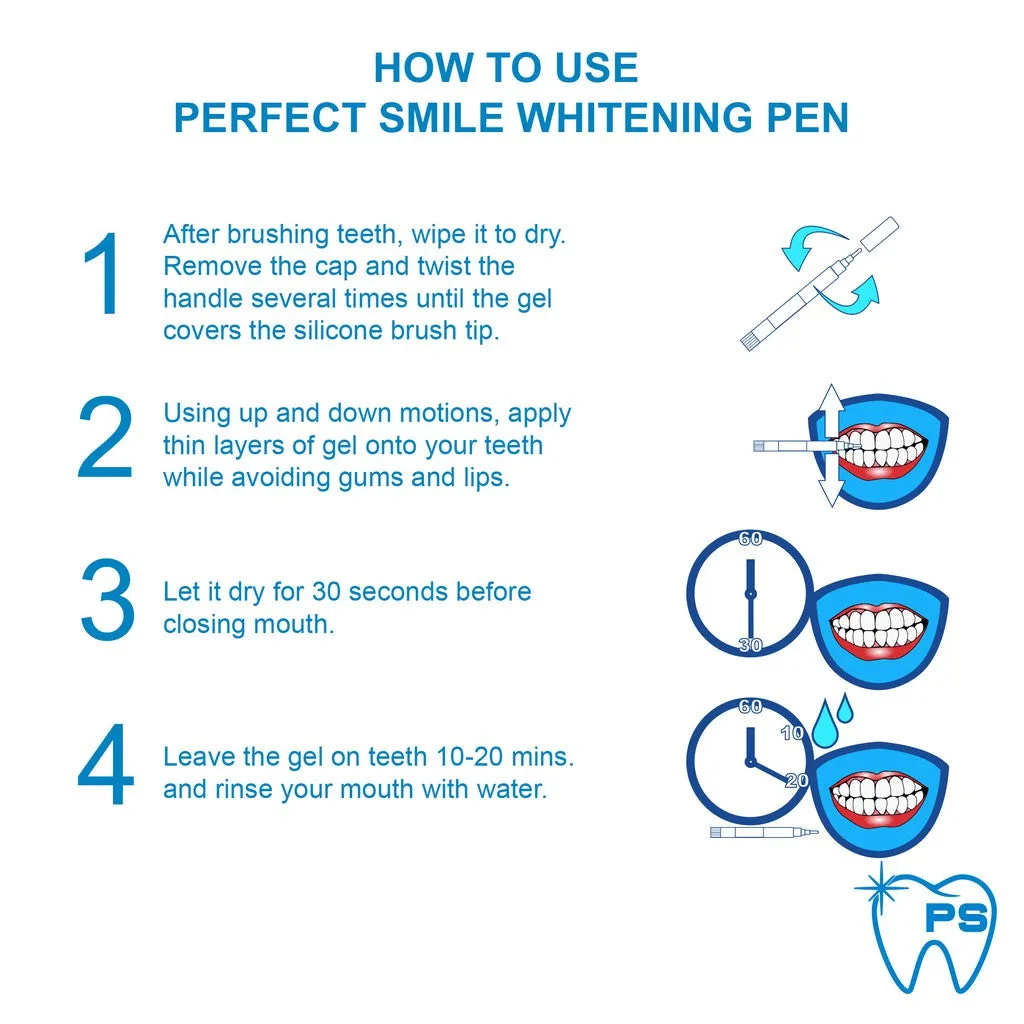 HOW TO USE
PERFECT SMILE WHITENING PEN

1 After brushing teeth, wipe it to dry. Remove the cap and twist the handle several times until the gel covers the silicone brush tip.

2 Using up and down motions, apply thin layers of gel onto your teeth while avoiding gums and lips.

60
30

3 Let it dry for 30 seconds before closing mouth.

60
10
20

4 Leave the gel on teeth 10-20 mins. and rinse your mouth with water.

PS