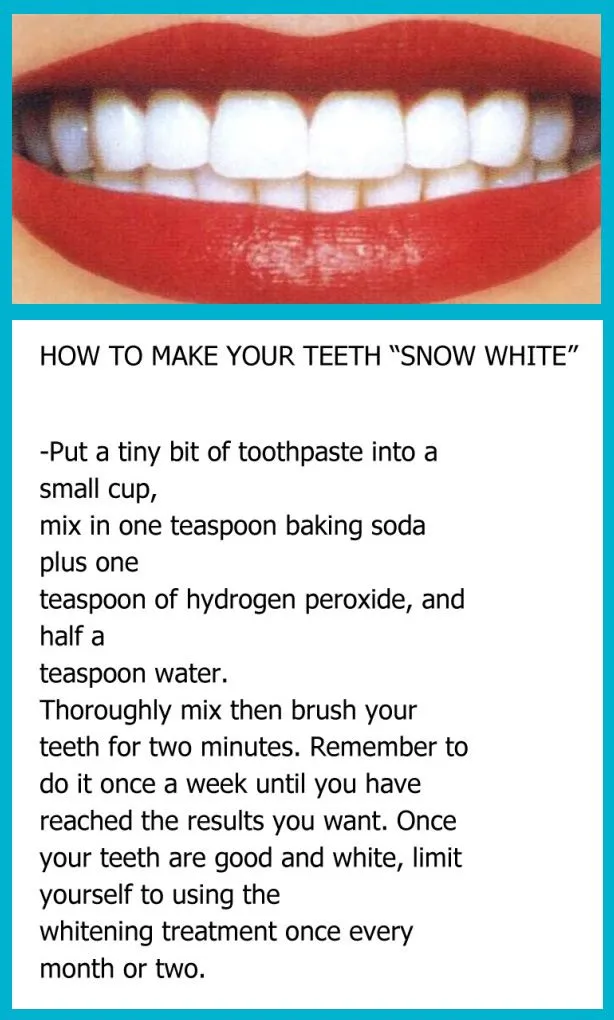 HOW TO MAKE YOUR TEETH "SNOW WHITE"

-Put a tiny bit of toothpaste into a small cup,
mix in one teaspoon baking soda plus one
teaspoon of hydrogen peroxide, and half a
teaspoon water.
Thoroughly mix then brush your teeth for two minutes. Remember to do it once a week until you have reached the results you want. Once your teeth are good and white, limit yourself to using the
whitening treatment once every month or two.